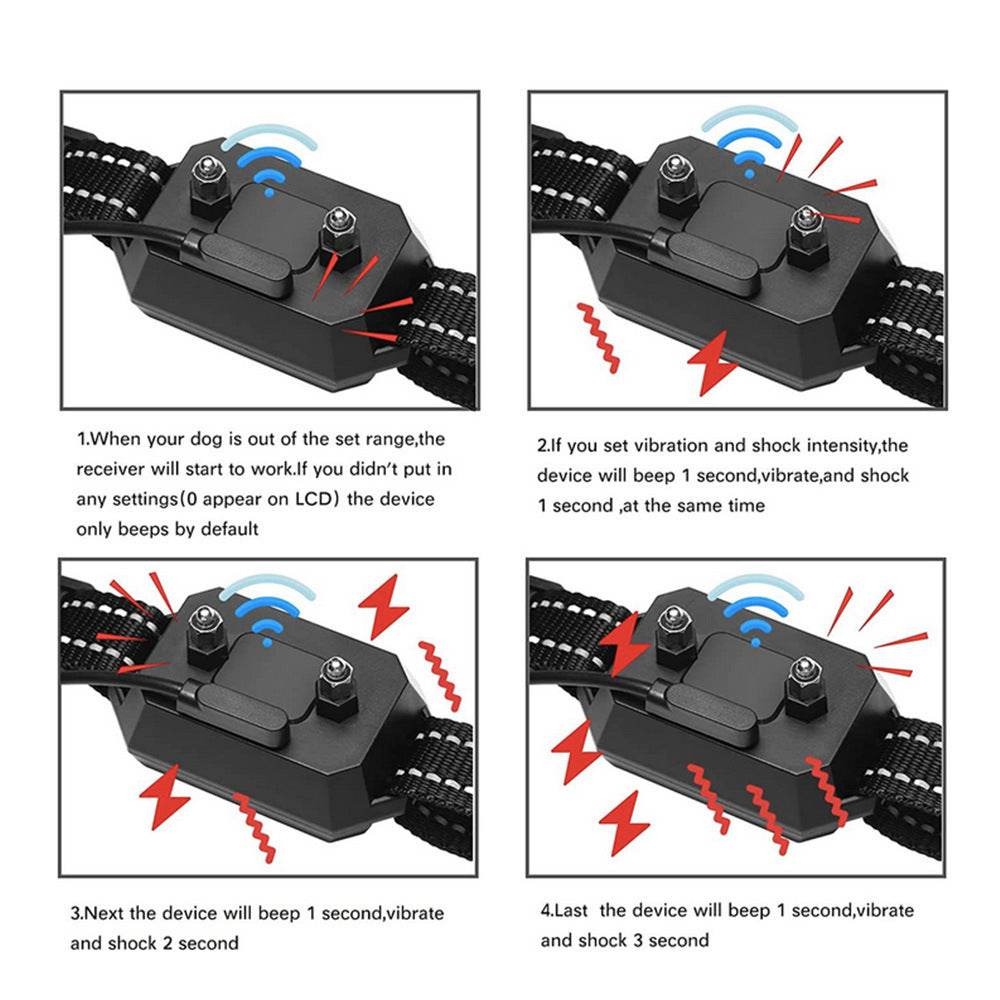 1.When your dog is out of the set range,the receiver will start to work.If you didn't put in any settings(0 appear on LCD) the device only beeps by default

2.If you set vibration and shock intensity,the device will beep 1 second,vibrate,and shock 1 second ,at the same time

3.Next the device will beep 1 second,vibrate and shock 2 second

4.Last the device will beep 1 second,vibrate and shock 3 second