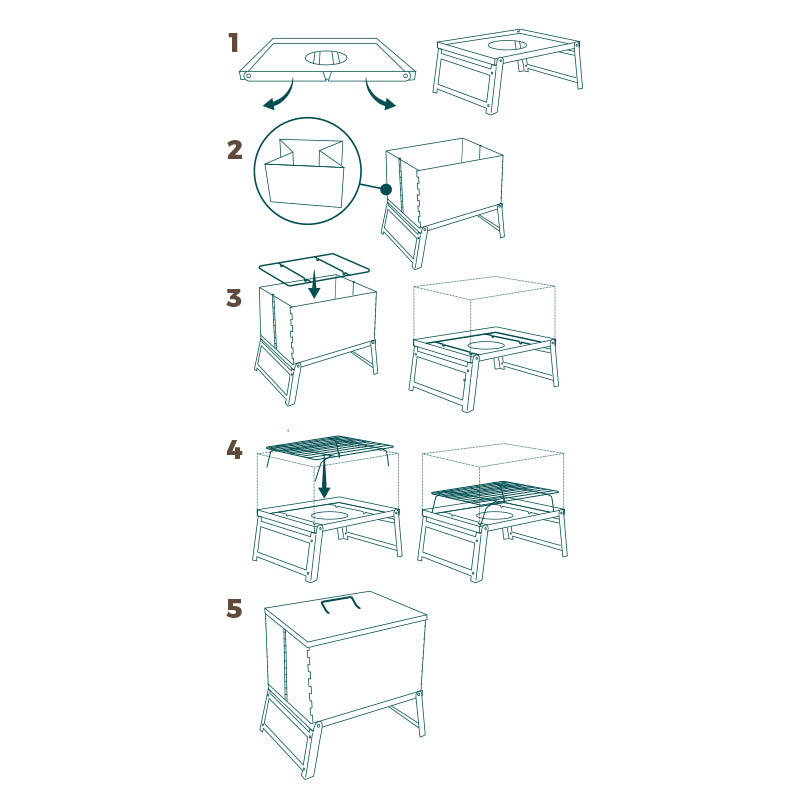 1

2

3

4

5