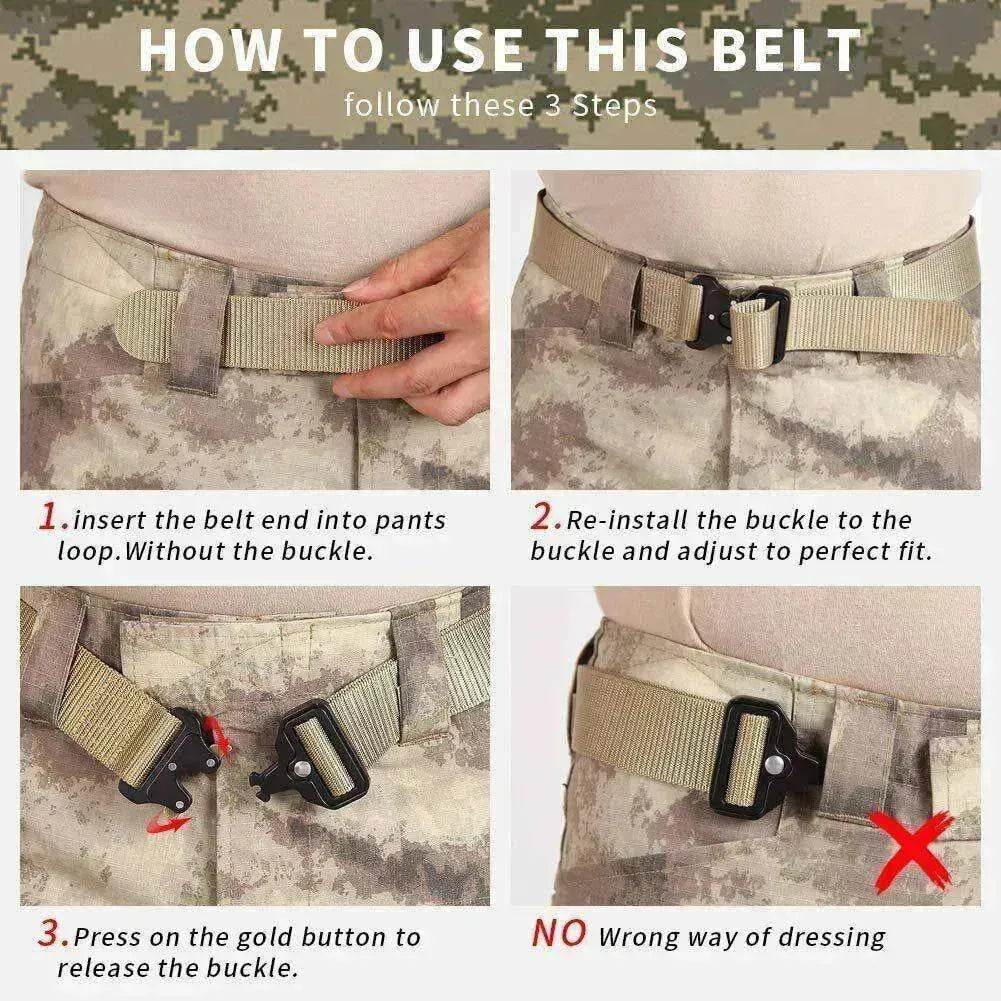 HOW TO USE THIS BELT
follow these 3 Steps

1.insert the belt end into pants loop.Without the buckle.

2.Re-install the buckle to the buckle and adjust to perfect fit.

3.Press on the gold button to release the buckle.

NO Wrong way of dressing