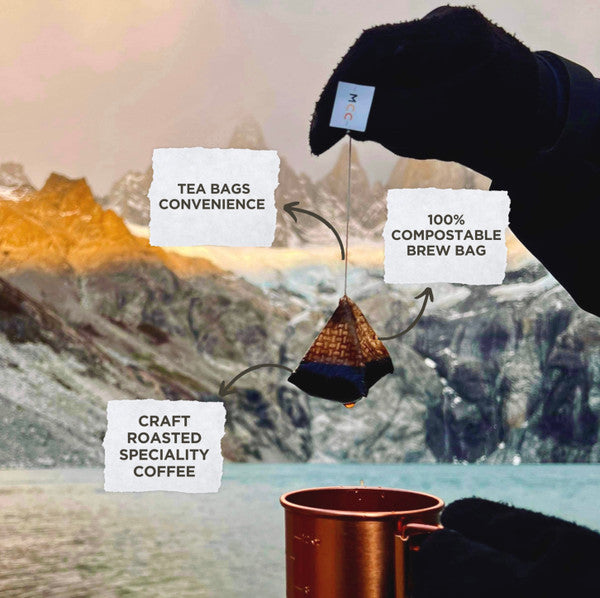 MCC

TEA BAGS CONVENIENCE

100% COMPOSTABLE BREW BAG

CRAFT ROASTED SPECIALITY COFFEE