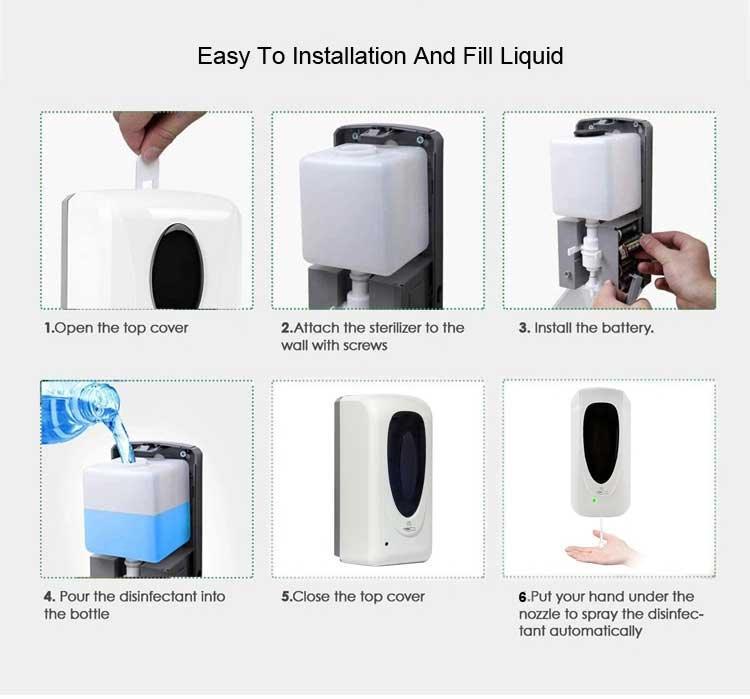 Easy To Installation And Fill Liquid

1.Open the top cover

2.Attach the sterilizer to the wall with screws

3. Install the battery.

4. Pour the disinfectant into the bottle

5.Close the top cover

6.Put your hand under the nozzle to spray the disinfectant automatically